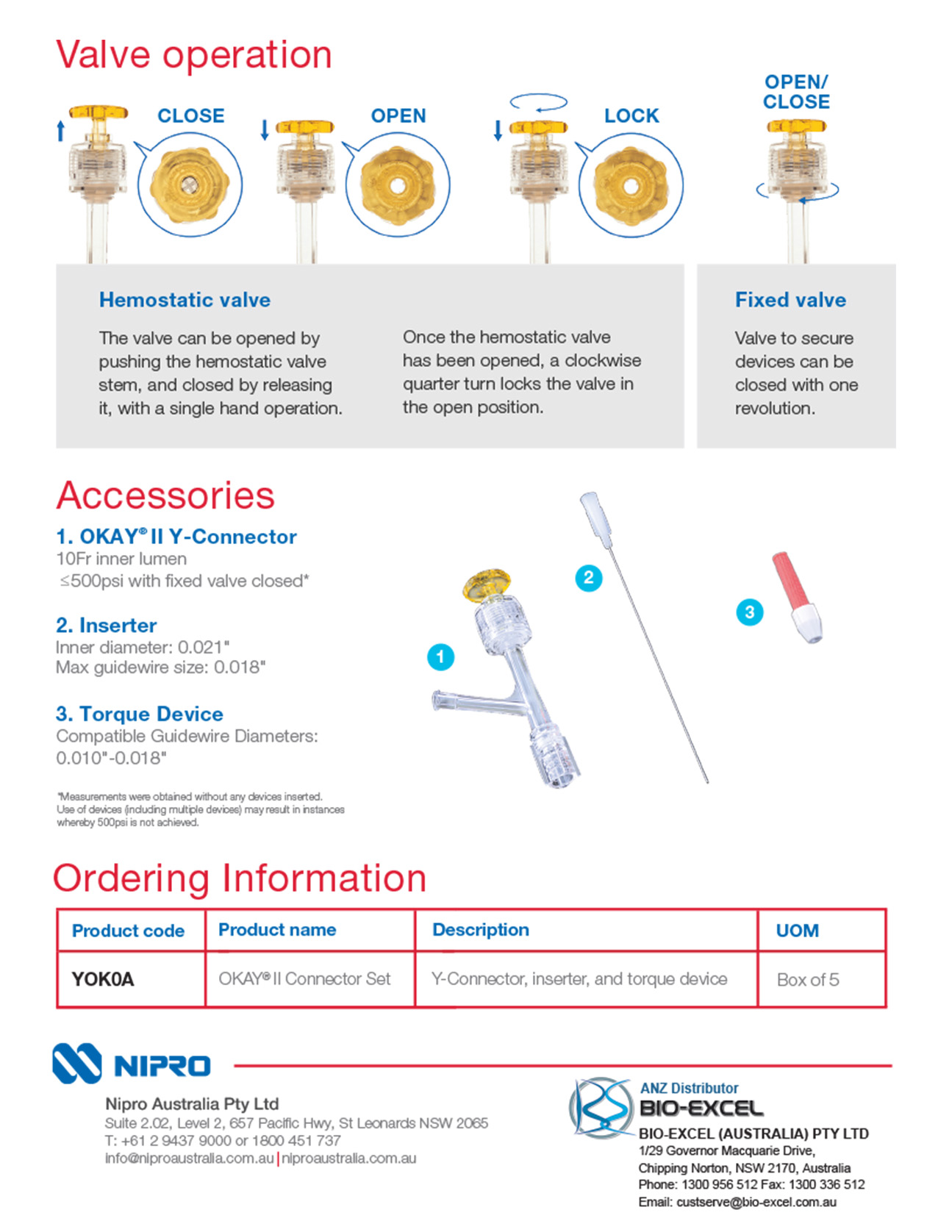 Valve operation

CLOSE

OPEN

LOCK

OPEN/ CLOSE

Hemostatic valve

The valve can be opened by pushing the hemostatic valve stem, and closed by releasing it, with a single hand operation.

Once the hemostatic valve has been opened, a clockwise quarter turn locks the valve in the open position.

Fixed valve

Valve to secure devices can be closed with one revolution.

Accessories

1. OKAY® II Y-Connector
10Fr inner lumen
≤500psi with fixed valve closed*

2. Inserter
Inner diameter: 0.021"
Max guidewire size: 0.018"

3. Torque Device
Compatible Guidewire Diameters: 0.010"-0.018"

*Measurements were obtained without any devices inserted. Use of devices (including multiple devices) may result in instances whereby 500psi is not achieved.

1

2

3

Ordering Information

| Product code | Product name | Description | UOM |
|---|---|---|---|
| YOK0A | OKAY® II Connector Set | Y-Connector, inserter, and torque device | Box of 5 |

NIPRO

Nipro Australia Pty Ltd
Suite 2.02, Level 2, 657 Pacific Hwy, St Leonards NSW 2065
T: +61 2 9437 9000 or 1800 451 737
info@niproaustralia.com.au | niproaustralia.com.au

ANZ Distributor
BIO-EXCEL
BIO-EXCEL (AUSTRALIA) PTY LTD
1/29 Governor Macquarie Drive,
Chipping Norton, NSW 2170, Australia
Phone: 1300 956 512 Fax: 1300 336 512
Email: custserve@bio-excel.com.au